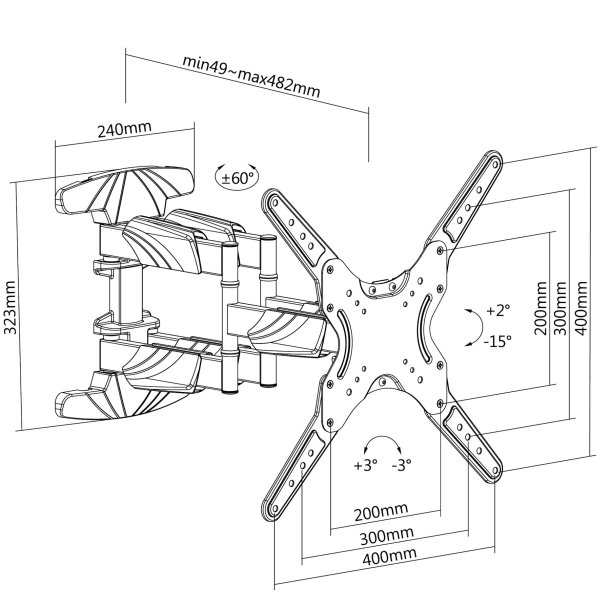 min49~max482mm

240mm

±60°

323mm

+2°

-15°

200mm

300mm

400mm

+3°

-3°

200mm

300mm

400mm